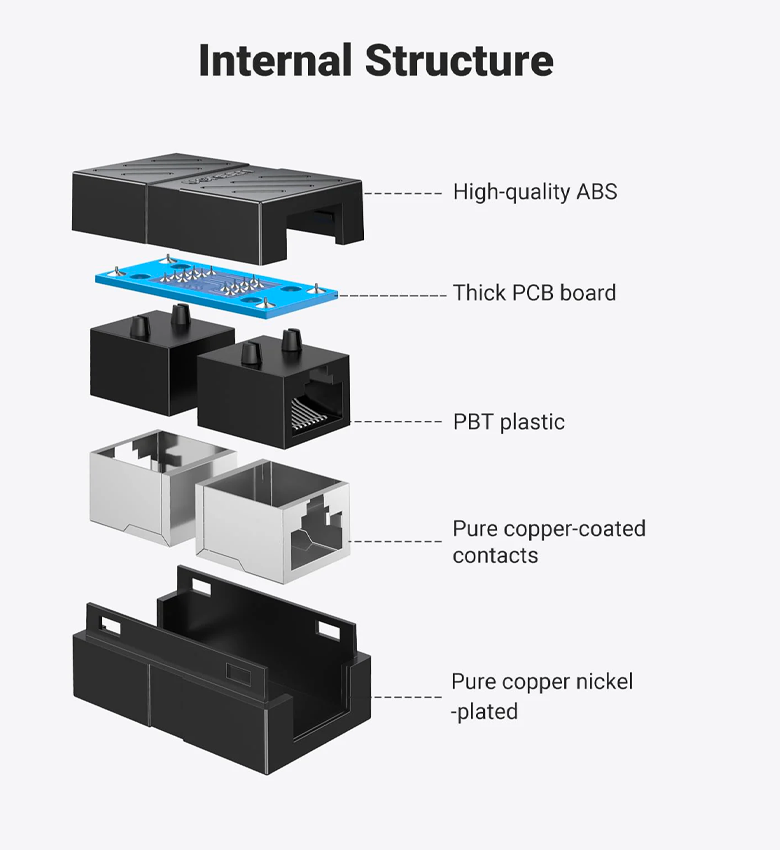 Internal Structure

High-quality ABS

Thick PCB board

PBT plastic

Pure copper-coated contacts

Pure copper nickel -plated